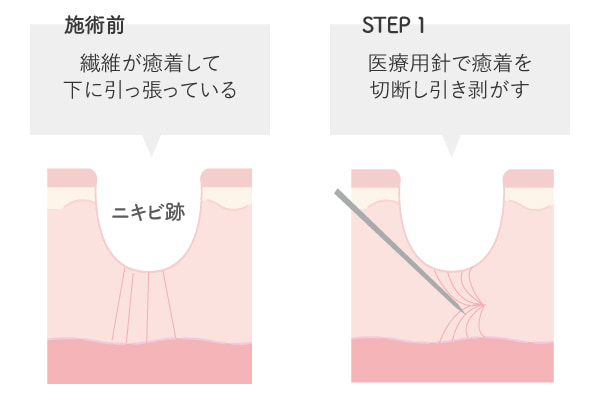 施術前

繊維が癒着して
下に引っ張っている

ニキビ跡

STEP 1

医療用針で癒着を
切断し引き剥がす